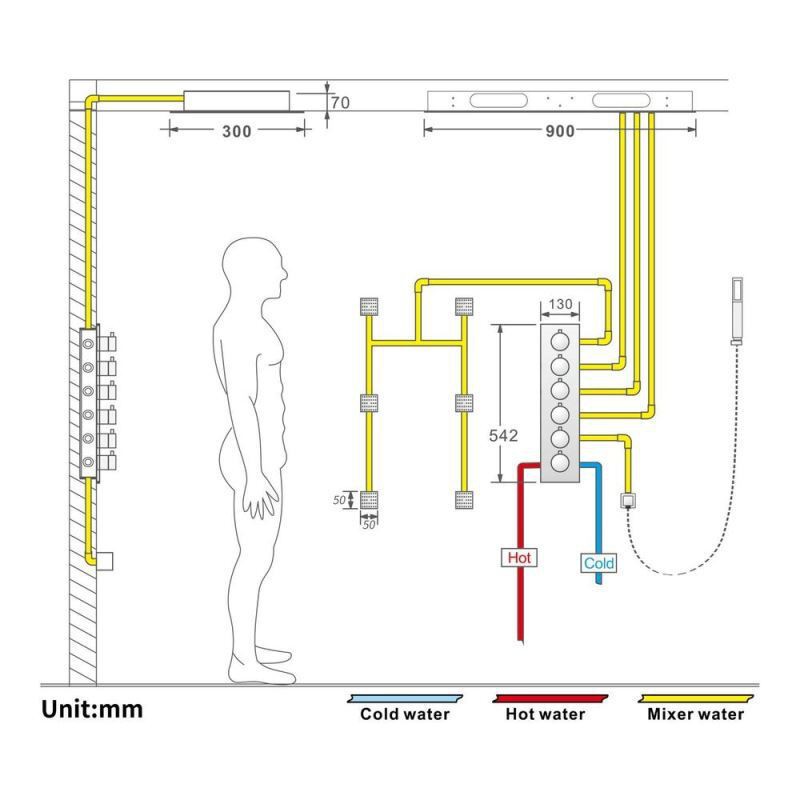 70
300
900
130
542
50
50
Hot
Cold
Unit:mm
Cold water
Hot water
Mixer water