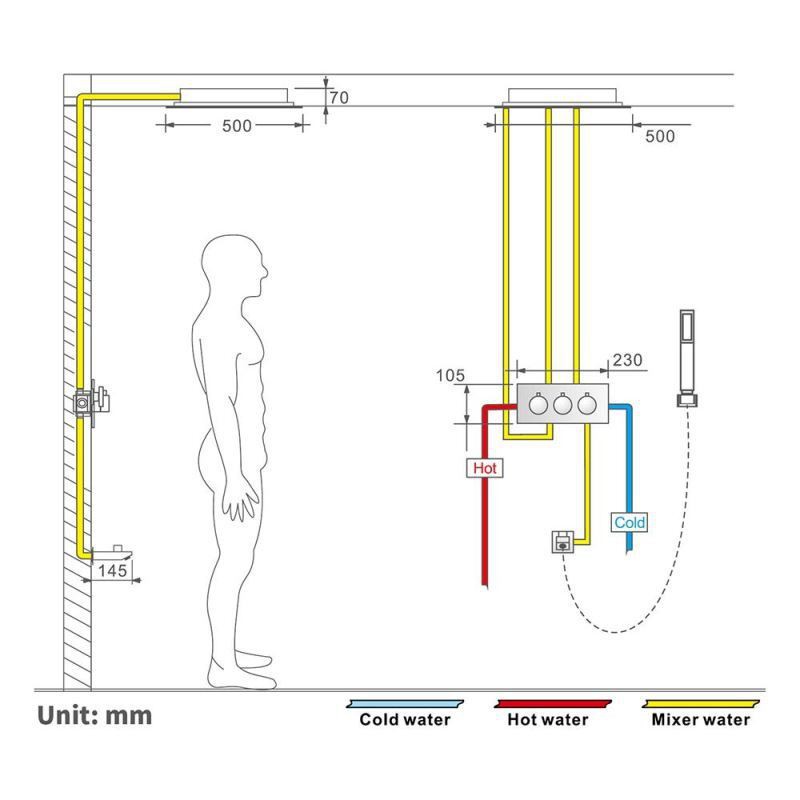 70
500
500
230
105
Hot
Cold
145
Unit: mm
Cold water
Hot water
Mixer water