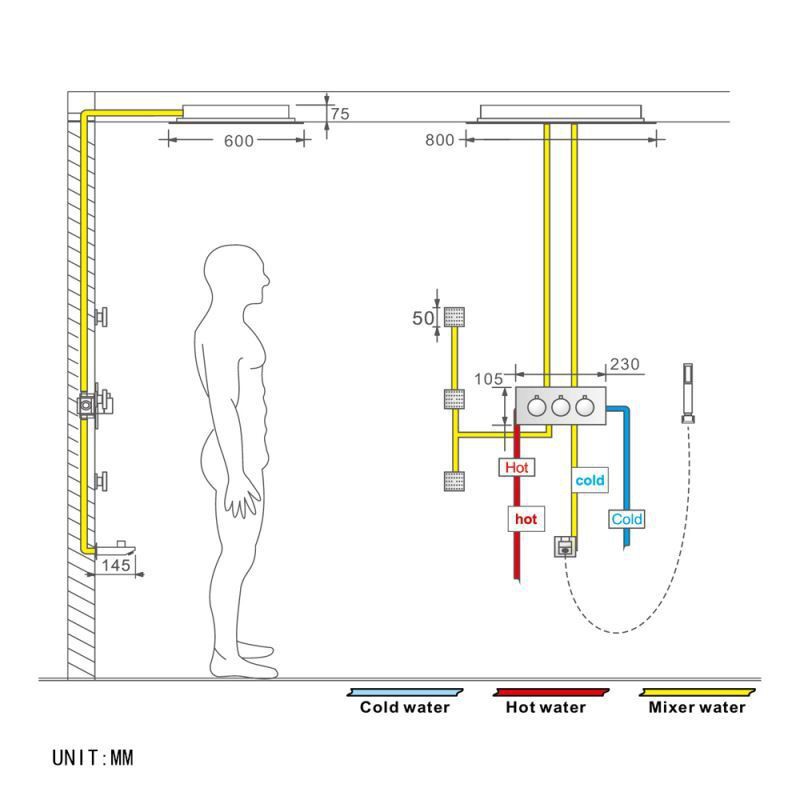 75
600
800
50
105
230
Hot
cold
hot
Cold
145
Cold water
Hot water
Mixer water
UNIT:MM