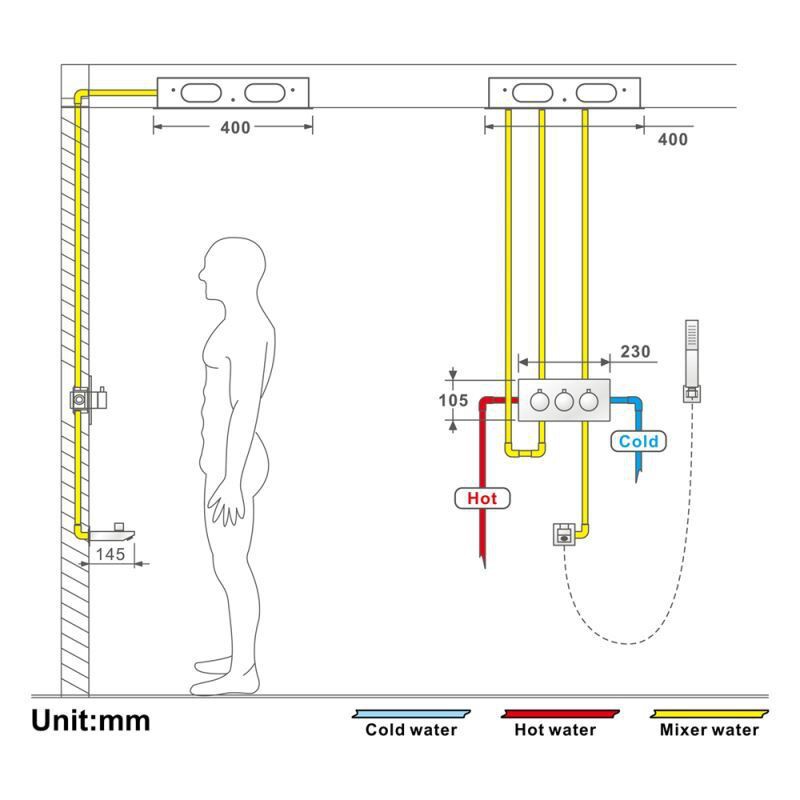 400

400

230

105

Cold

Hot

145

Unit:mm

Cold water

Hot water

Mixer water