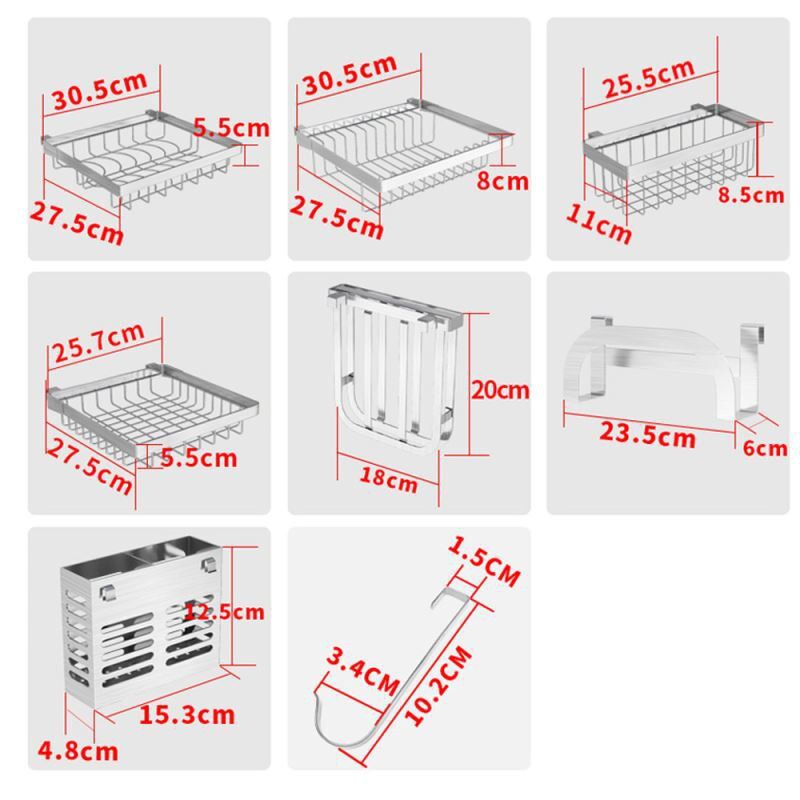 30.5cm
5.5cm
27.5cm

30.5cm
8cm
27.5cm

25.5cm
8.5cm
11cm

25.7cm
27.5cm
5.5cm

20cm
18cm

23.5cm
6cm

12.5cm
15.3cm
4.8cm

1.5CM
3.4CM
10.2CM