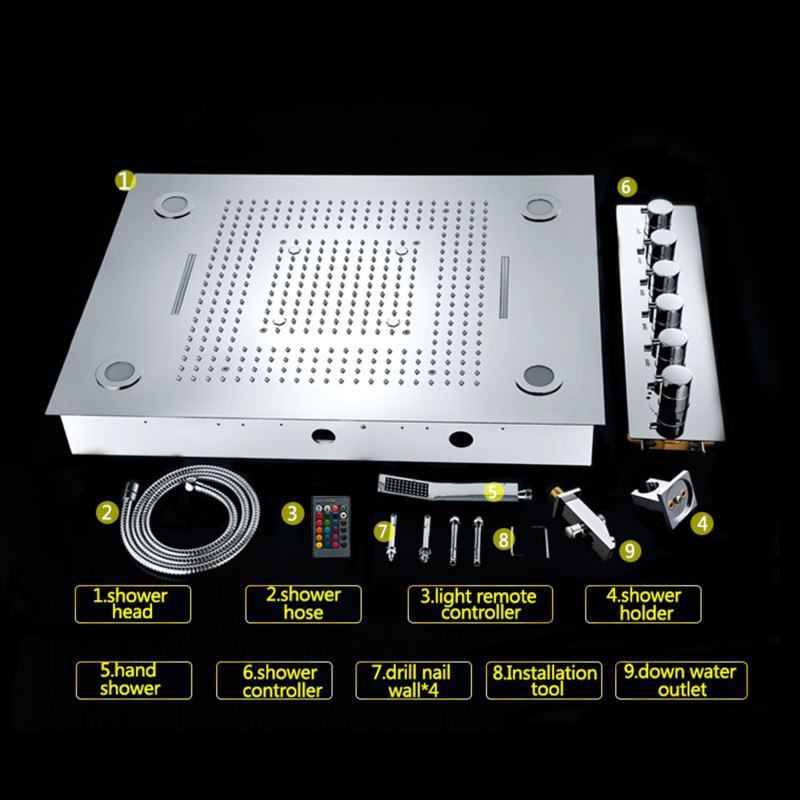 1

6

2

3

5

7

8

9

4

1.shower head

2.shower hose

3.light remote controller

4.shower holder

5.hand shower

6.shower controller

7.drill nail wall*4

8.Installation tool

9.down water outlet