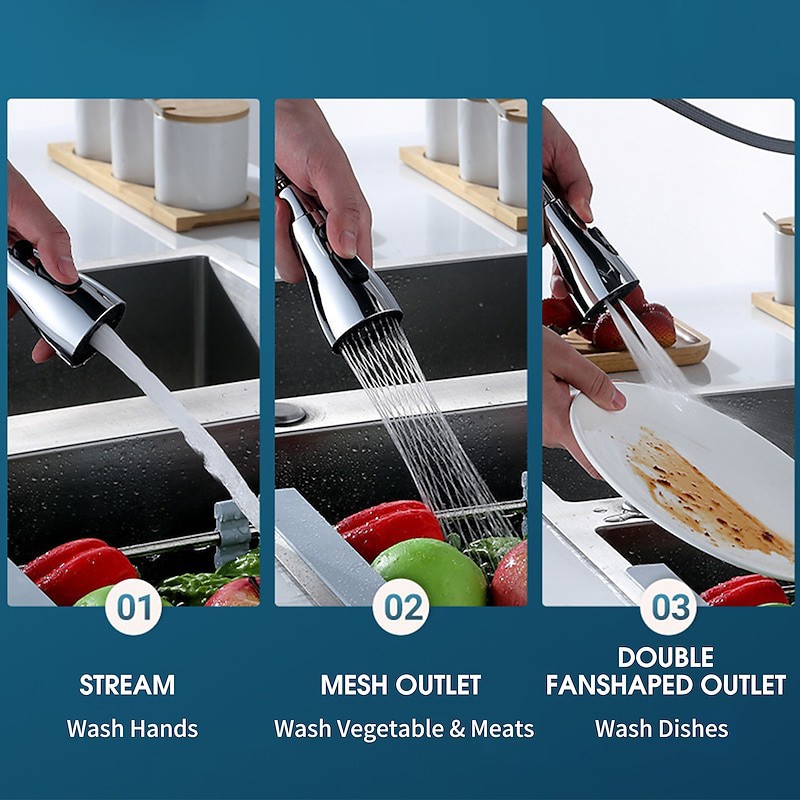 01

STREAM

Wash Hands

02

MESH OUTLET

Wash Vegetable & Meats

03

DOUBLE FANSHAPED OUTLET

Wash Dishes