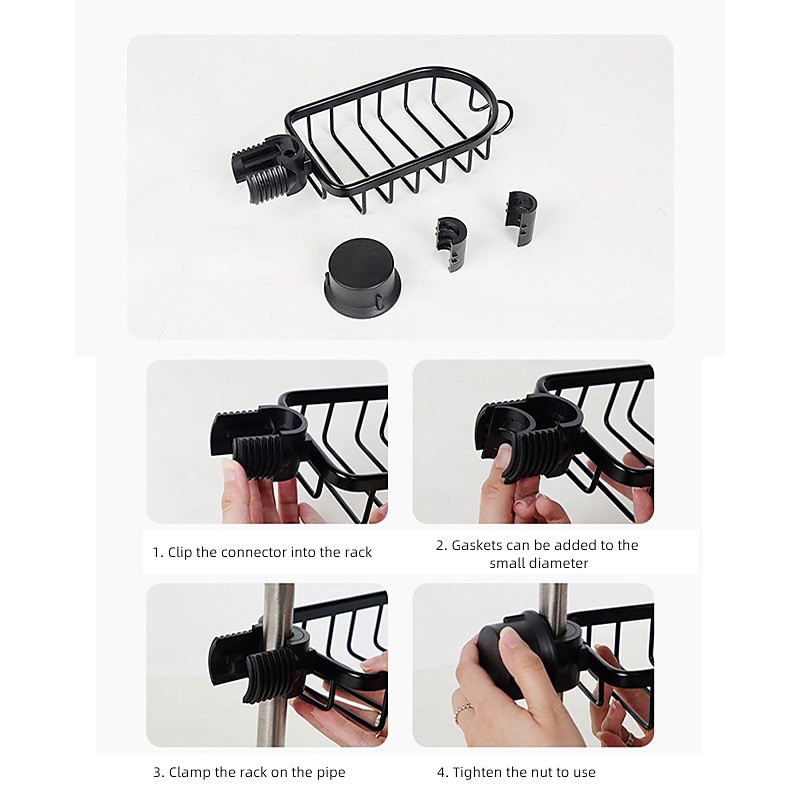 1. Clip the connector into the rack

2. Gaskets can be added to the small diameter

3. Clamp the rack on the pipe

4. Tighten the nut to use