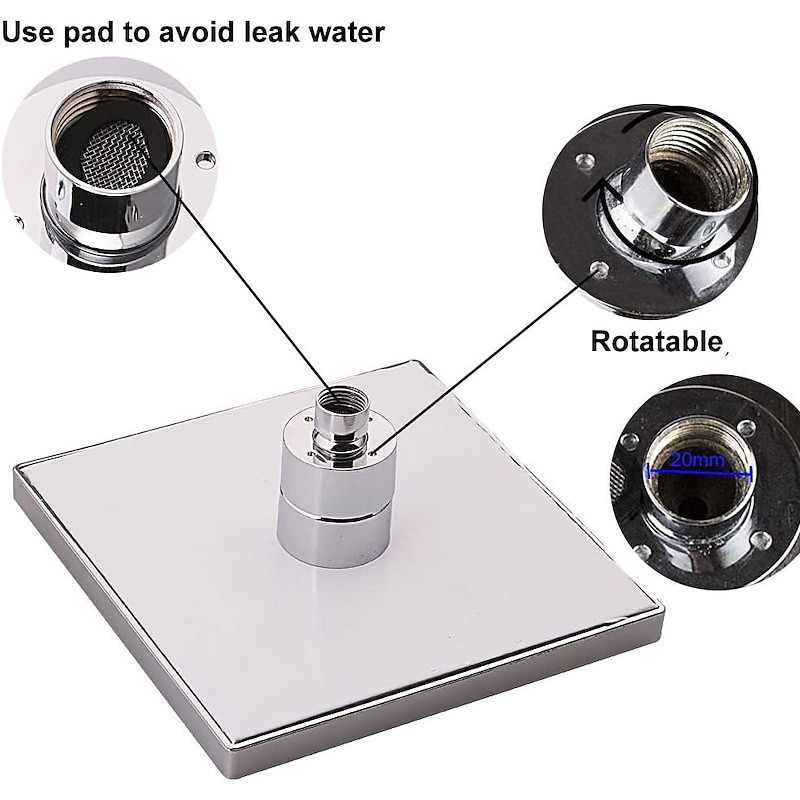 Use pad to avoid leak water

Rotatable

20mm