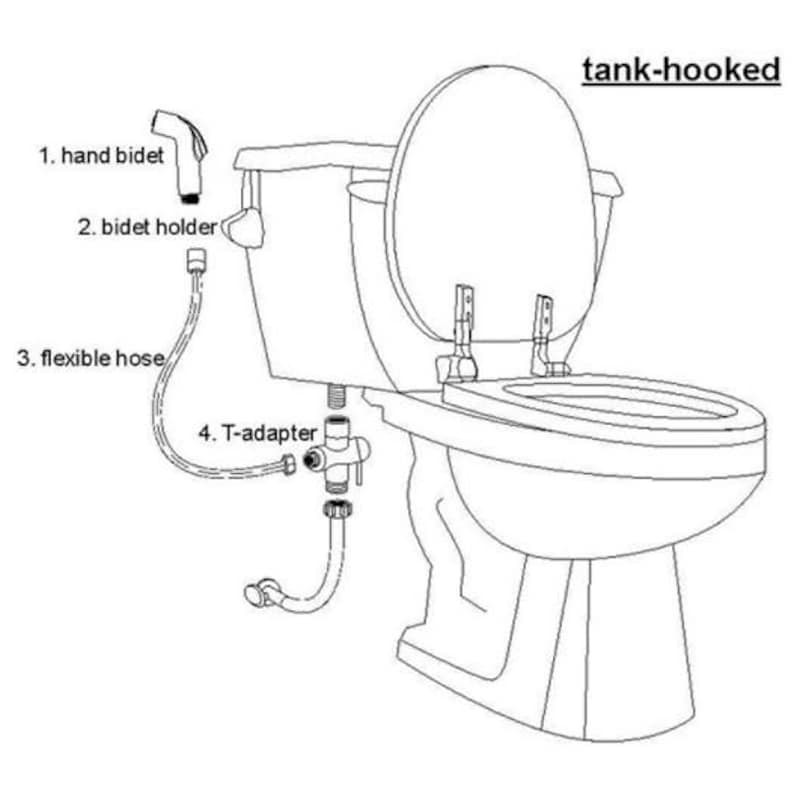 tank-hooked

1. hand bidet

2. bidet holder

3. flexible hose

4. T-adapter